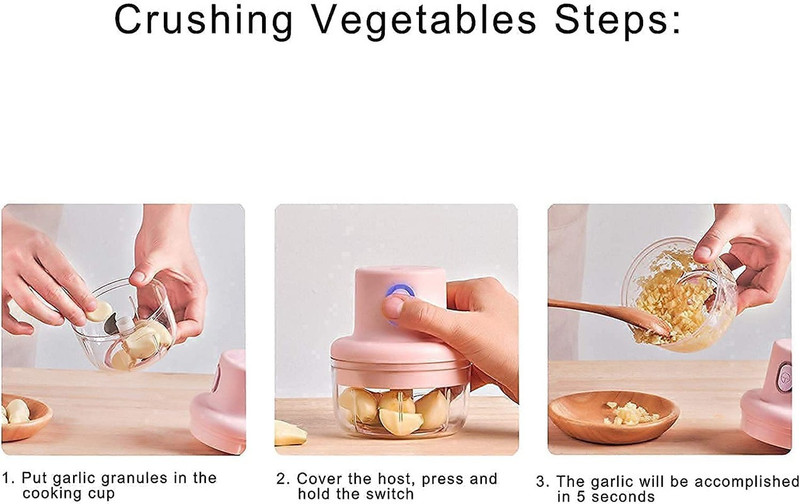 Crushing Vegetables Steps:

1. Put garlic granules in the cooking cup

2. Cover the host, press and hold the switch

3. The garlic will be accomplished in 5 seconds