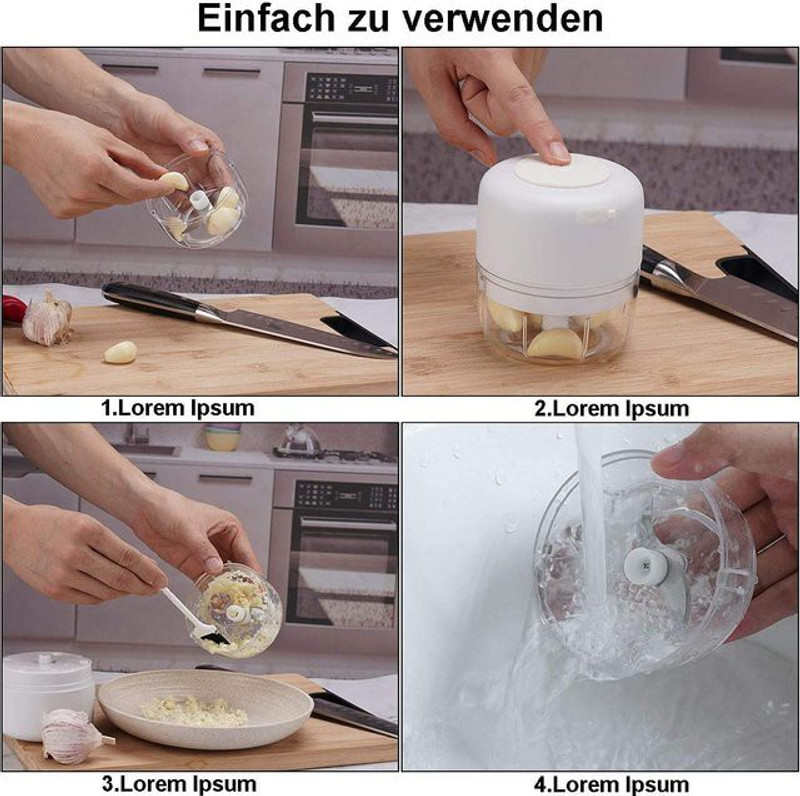 Einfach zu verwenden

1.Lorem Ipsum

2.Lorem Ipsum

3.Lorem Ipsum

4.Lorem Ipsum