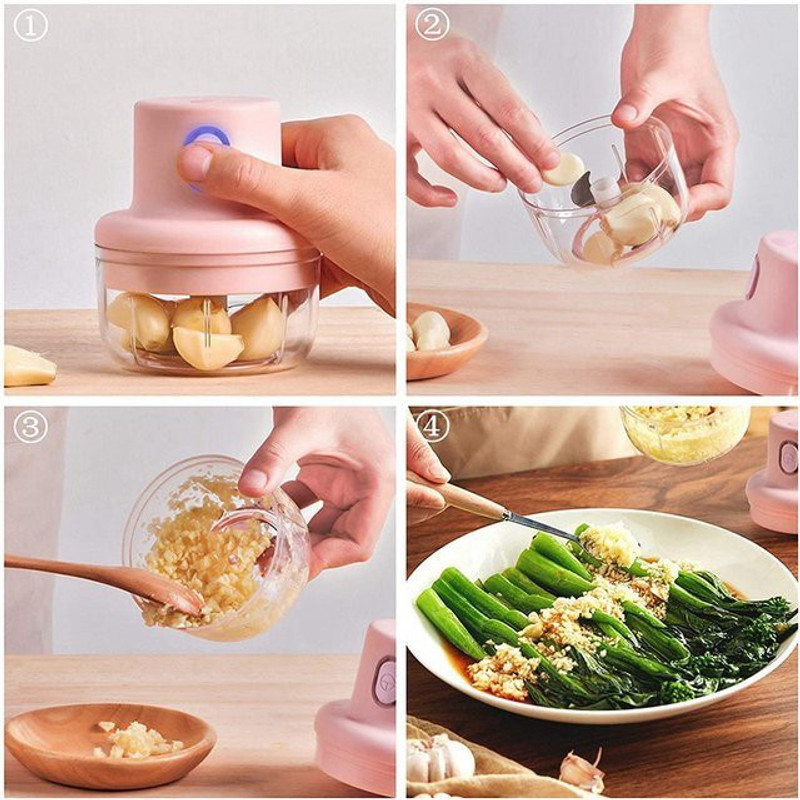 ①

②

③

④