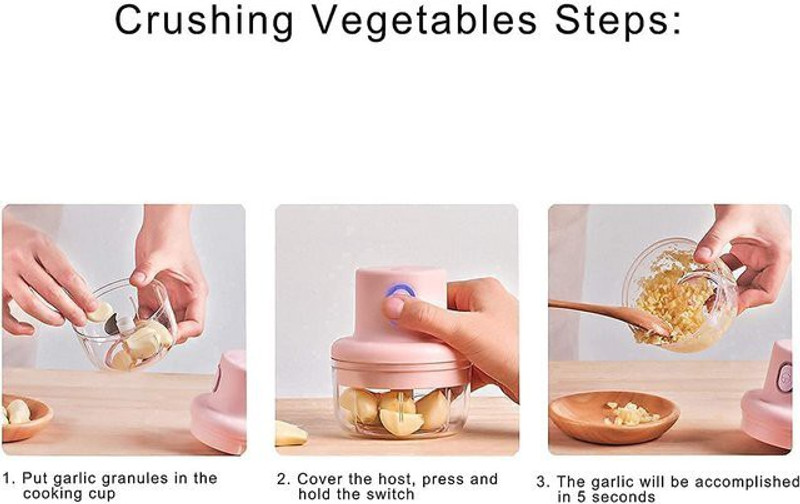 Crushing Vegetables Steps:

1. Put garlic granules in the cooking cup

2. Cover the host, press and hold the switch

3. The garlic will be accomplished in 5 seconds