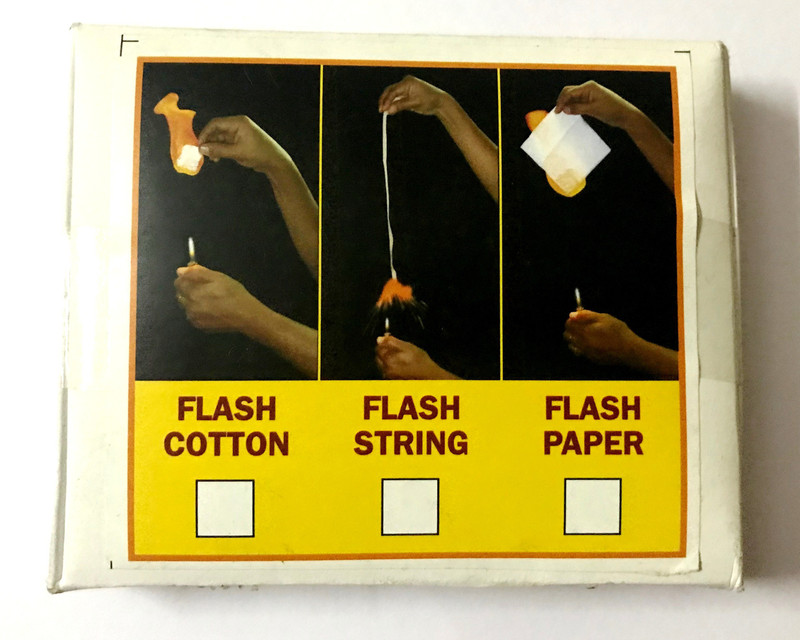 FLASH COTTON

FLASH STRING

FLASH PAPER