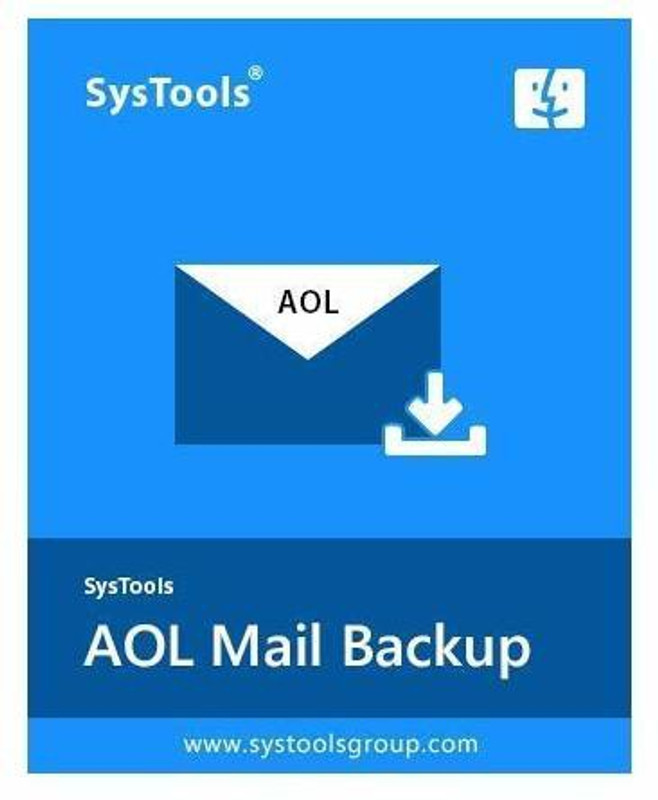 SysTools®

AOL

SysTools

AOL Mail Backup

www.systoolsgroup.com