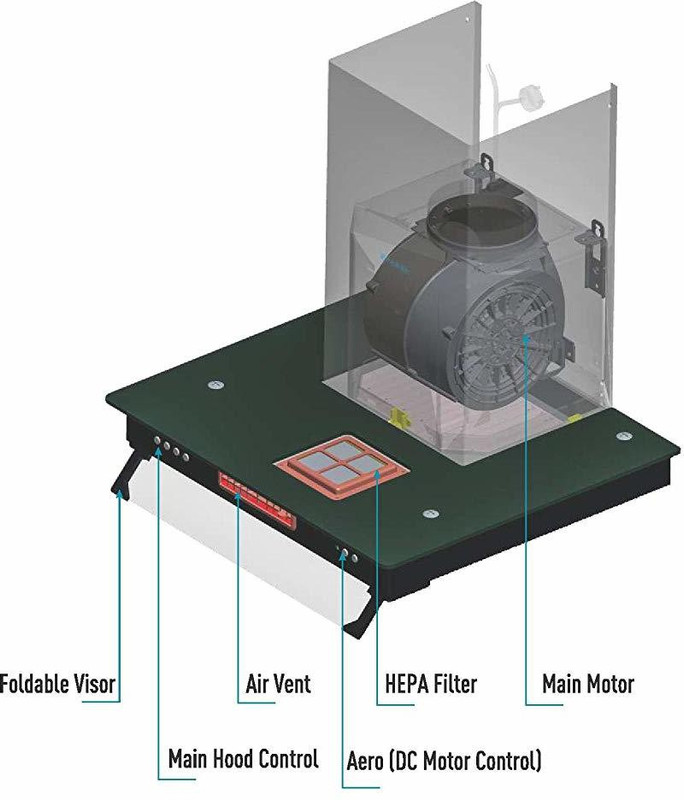 Foldable Visor

Air Vent

HEPA Filter

Main Motor

Main Hood Control

Aero (DC Motor Control)