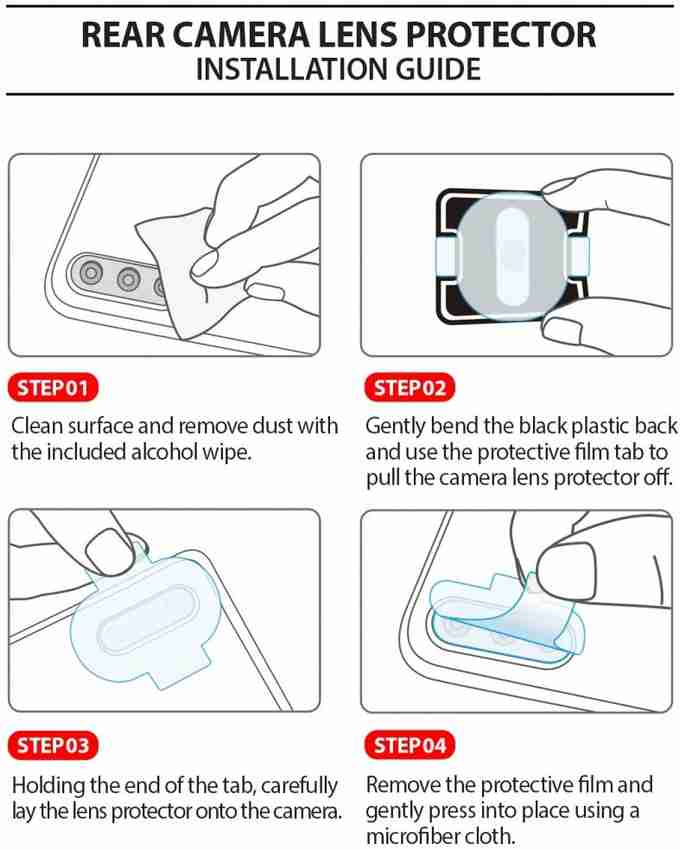 REAR CAMERA LENS PROTECTOR
INSTALLATION GUIDE

STEP01

Clean surface and remove dust with the included alcohol wipe.

STEP02

Gently bend the black plastic back and use the protective film tab to pull the camera lens protector off.

STEP03

Holding the end of the tab, carefully lay the lens protector onto the camera.

STEP04

Remove the protective film and gently press into place using a microfiber cloth.