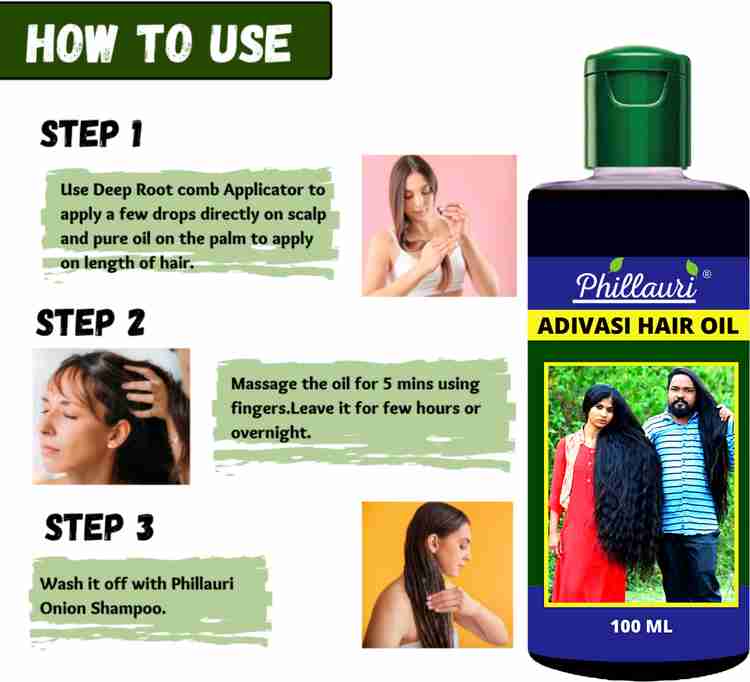 HOW TO USE

STEP 1

Use Deep Root comb Applicator to apply a few drops directly on scalp and pure oil on the palm to apply on length of hair.

STEP 2

Massage the oil for 5 mins using fingers.Leave it for few hours or overnight.

STEP 3

Wash it off with Phillauri Onion Shampoo.

Phillauri®

ADIVASI HAIR OIL

100 ML