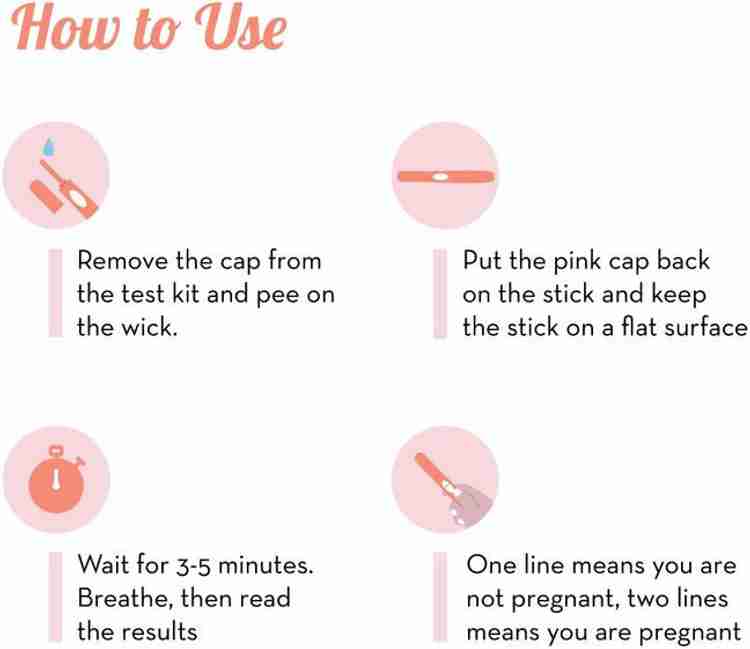 How to Use

Remove the cap from the test kit and pee on the wick.

Put the pink cap back on the stick and keep the stick on a flat surface

Wait for 3-5 minutes. Breathe, then read the results

One line means you are not pregnant, two lines means you are pregnant