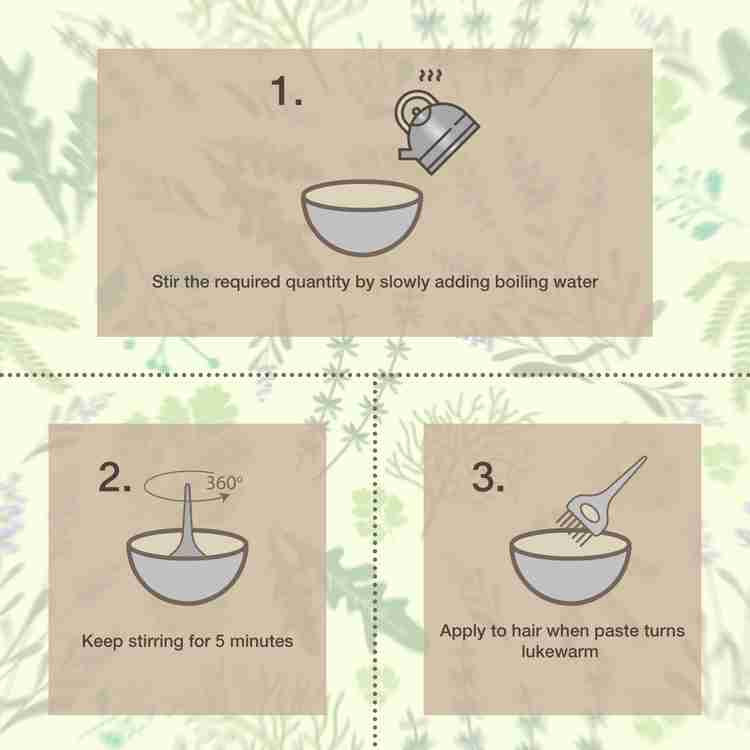 1.

Stir the required quantity by slowly adding boiling water

2.

360°

Keep stirring for 5 minutes

3.

Apply to hair when paste turns lukewarm