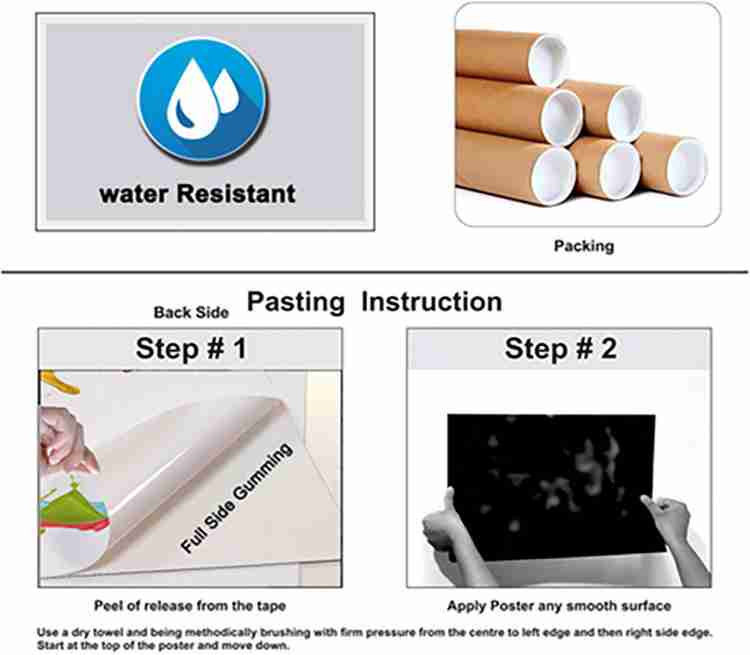 water Resistant

Packing

Back Side Pasting Instruction

Step # 1

Full Side Gumming

Peel of release from the tape

Step # 2

Apply Poster any smooth surface

Use a dry towel and being methodically brushing with firm pressure from the centre to left edge and then right side edge. Start at the top of the poster and move down.