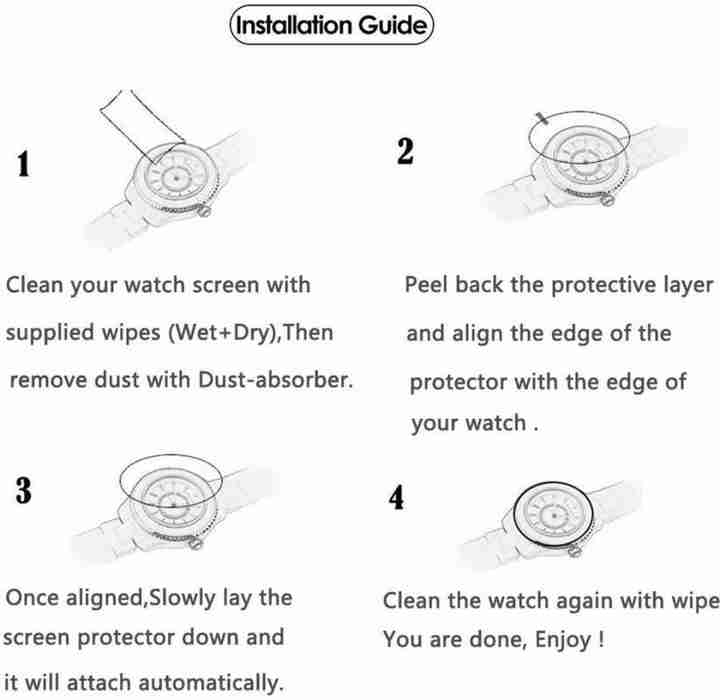 Installation Guide

1

Clean your watch screen with supplied wipes (Wet+Dry),Then remove dust with Dust-absorber.

2

Peel back the protective layer and align the edge of the protector with the edge of your watch .

3

Once aligned,Slowly lay the screen protector down and it will attach automatically.

4

Clean the watch again with wipe You are done, Enjoy !