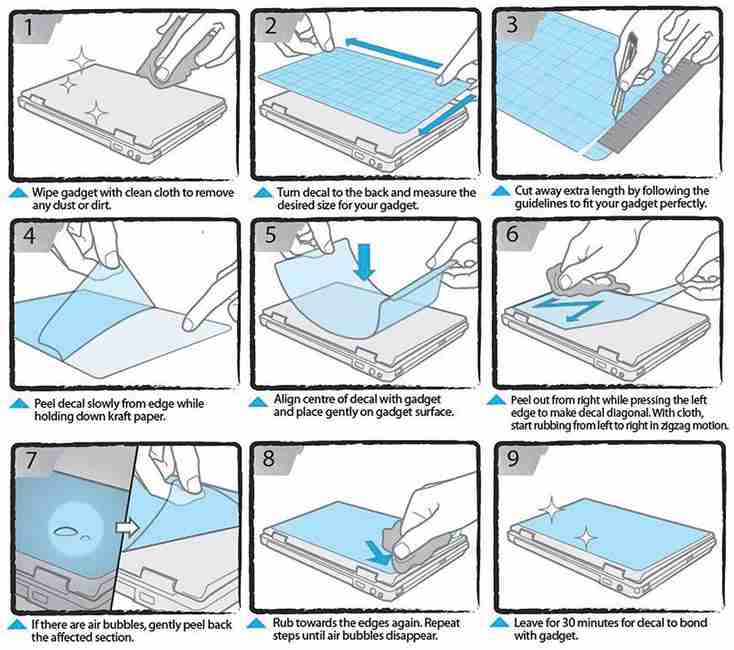 1

Wipe gadget with clean cloth to remove any dust or dirt.

2

Turn decal to the back and measure the desired size for your gadget.

3

Cut away extra length by following the guidelines to fit your gadget perfectly.

4

Peel decal slowly from edge while holding down kraft paper.

5

Align centre of decal with gadget and place gently on gadget surface.

6

Peel out from right while pressing the left edge to make decal diagonal. With cloth, start rubbing from left to right in zigzag motion.

7

If there are air bubbles, gently peel back the affected section.

8

Rub towards the edges again. Repeat steps until air bubbles disappear.

9

Leave for 30 minutes for decal to bond with gadget.