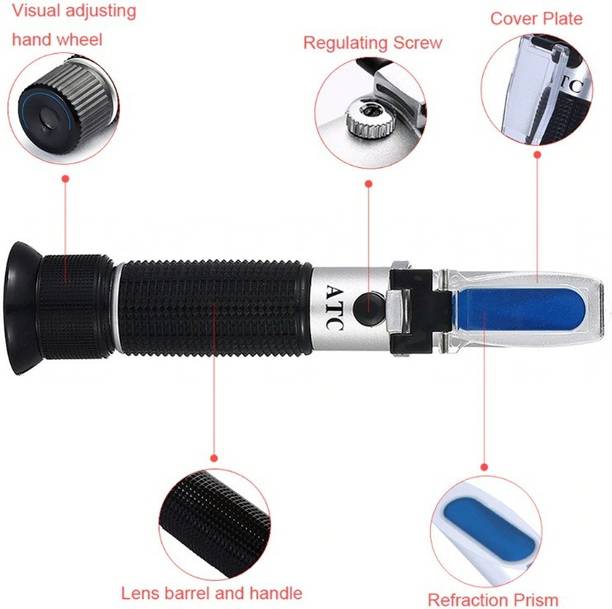 Visual adjusting hand wheel

Regulating Screw

Cover Plate

ATC

ATC

Lens barrel and handle

Refraction Prism