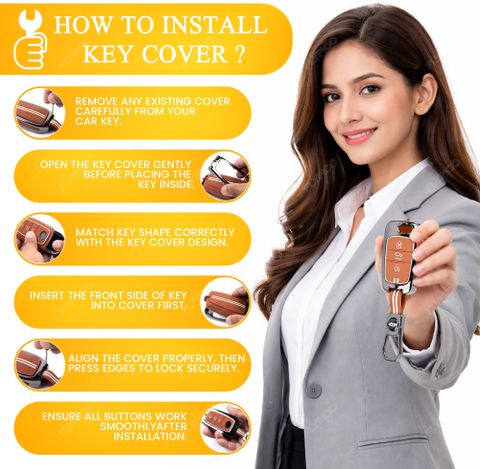 HOW TO INSTALL KEY COVER ?

REMOVE ANY EXISTING COVER CAREFULLY FROM YOUR CAR KEY.

OPEN THE KEY COVER GENTLY BEFORE PLACING THE KEY INSIDE.

MATCH KEY SHAPE CORRECTLY WITH THE KEY COVER DESIGN.

INSERT THE FRONT SIDE OF KEY INTO COVER FIRST.

ALIGN THE COVER PROPERLY, THEN PRESS EDGES TO LOCK SECURELY.

ENSURE ALL BUTTONS WORK SMOOTHLYAFTER INSTALLATION.