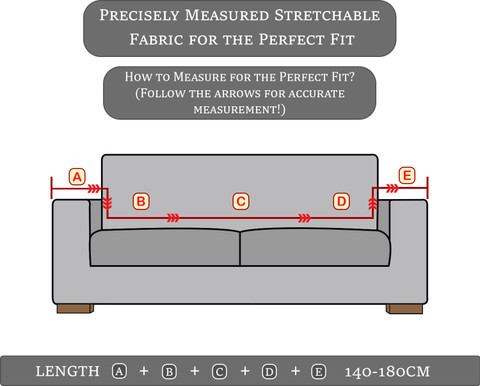 Precisely Measured Stretchable Fabric for the Perfect Fit

How to Measure for the Perfect Fit? (Follow the arrows for accurate measurement!)

A

B

C

D

E

LENGTH A + B + C + D + E 140-180CM