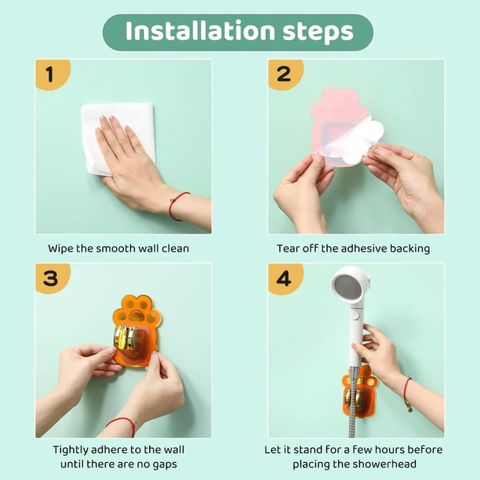 Installation steps

1

Wipe the smooth wall clean

2

Tear off the adhesive backing

3

Tightly adhere to the wall until there are no gaps

4

Let it stand for a few hours before placing the showerhead