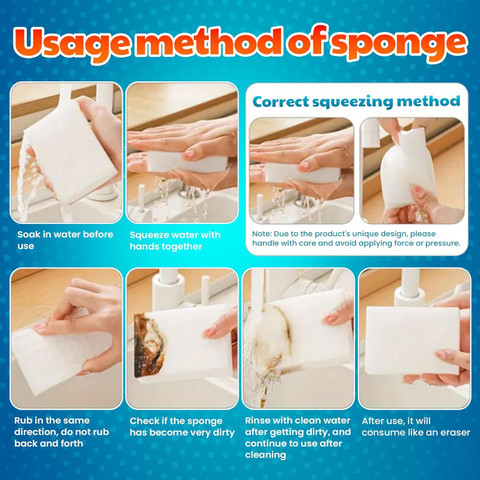 Usage method of sponge

Soak in water before use

Squeeze water with hands together

Correct squeezing method

Note: Due to the product's unique design, please handle with care and avoid applying force or pressure.

Rub in the same direction, do not rub back and forth

Check if the sponge has become very dirty

Rinse with clean water after getting dirty, and continue to use after cleaning

After use, it will consume like an eraser