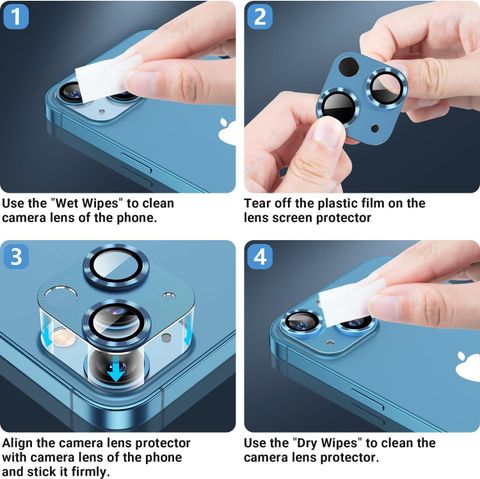 1

Use the "Wet Wipes" to clean camera lens of the phone.

2

Tear off the plastic film on the lens screen protector

3

Align the camera lens protector with camera lens of the phone and stick it firmly.

4

Use the "Dry Wipes" to clean the camera lens protector.