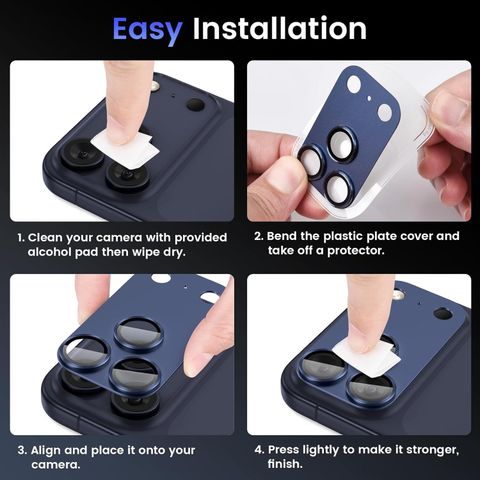 Easy Installation

1. Clean your camera with provided alcohol pad then wipe dry.

2. Bend the plastic plate cover and take off a protector.

3. Align and place it onto your camera.

4. Press lightly to make it stronger, finish.