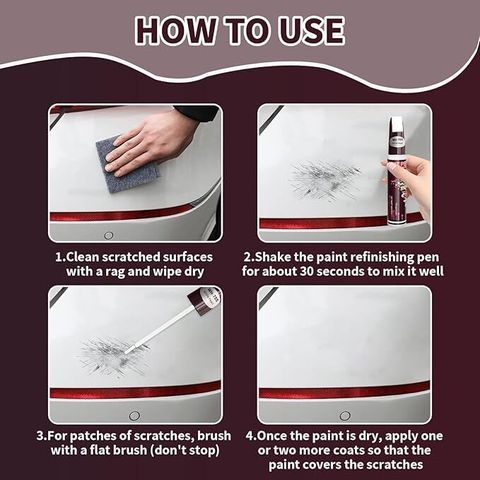 HOW TO USE

1.Clean scratched surfaces with a rag and wipe dry

2.Shake the paint refinishing pen for about 30 seconds to mix it well

3.For patches of scratches, brush with a flat brush (don't stop)

4.Once the paint is dry, apply one or two more coats so that the paint covers the scratches