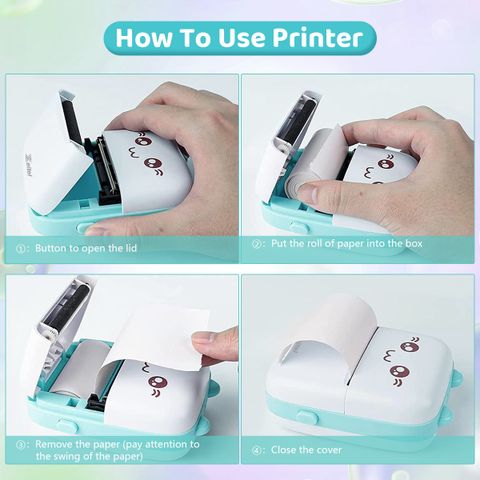 How To Use Printer

①: Button to open the lid

②: Put the roll of paper into the box

③: Remove the paper (pay attention to the swing of the paper)

④: Close the cover