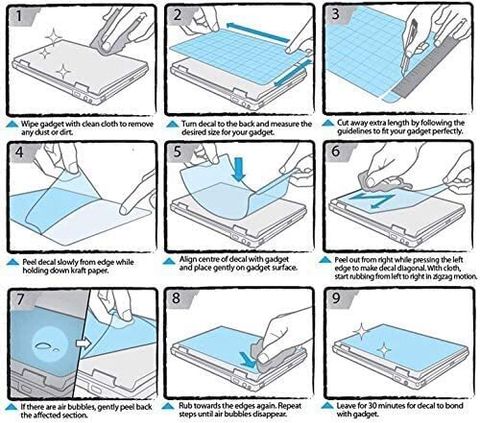 1

Wipe gadget with clean cloth to remove any dust or dirt.

2

Turn decal to the back and measure the desired size for your gadget.

3

Cut away extra length by following the guidelines to fit your gadget perfectly.

4

Peel decal slowly from edge while holding down kraft paper.

5

Align centre of decal with gadget and place gently on gadget surface.

6

Peel out from right while pressing the left edge to make decal diagonal. With cloth, start rubbing from left to right in zigzag motion.

7

If there are air bubbles, gently peel back the affected section.

8

Rub towards the edges again. Repeat steps until air bubbles disappear.

9

Leave for 30 minutes for decal to bond with gadget.