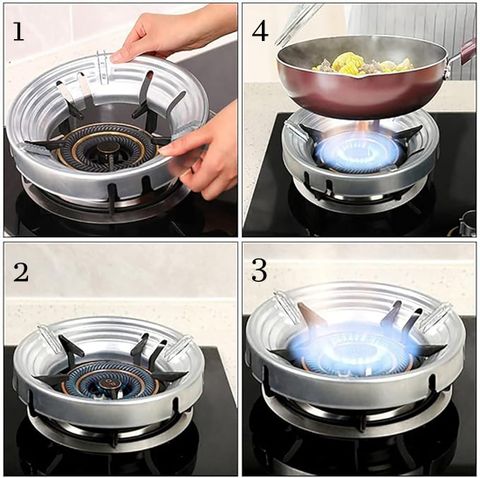 1

4

2

3