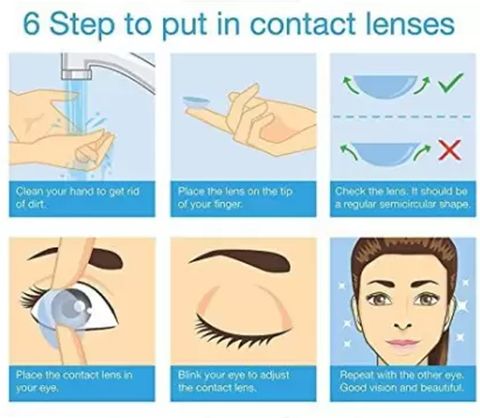 6 Step to put in contact lenses

Clean your hand to get rid of dirt.

Place the lens on the tip of your finger.

Check the lens. It should be a regular semicircular shape.

Place the contact lens in your eye.

Blink your eye to adjust the contact lens.

Repeat with the other eye. Good vision and beautiful.