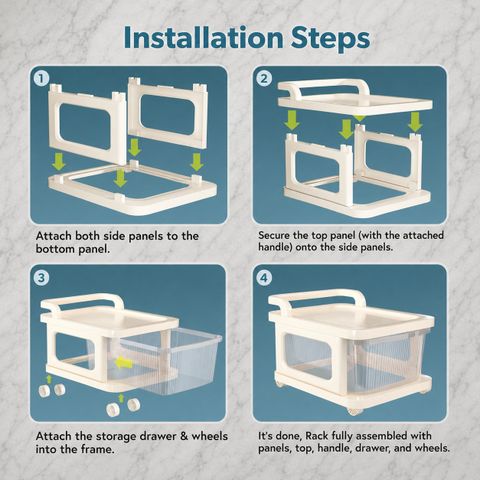 Installation Steps

1

Attach both side panels to the bottom panel.

2

Secure the top panel (with the attached handle) onto the side panels.

3

Attach the storage drawer & wheels into the frame.

4

It's done, Rack fully assembled with panels, top, handle, drawer, and wheels.