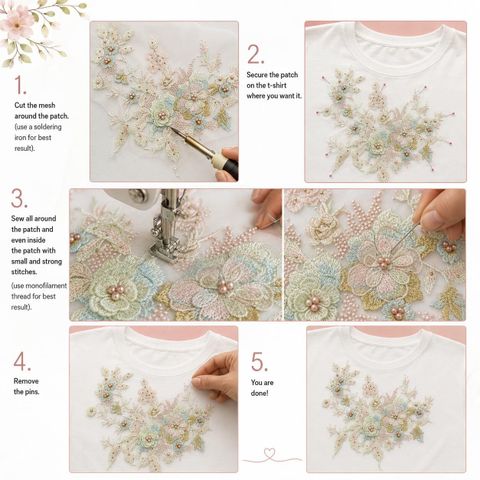 1.

Cut the mesh around the patch. (use a soldering iron for best result).

2.

Secure the patch on the t-shirt where you want it.

3.

Sew all around the patch and even inside the patch with small and strong stitches.

(use monofilament thread for best result).

4.

Remove the pins.

5.

You are done!