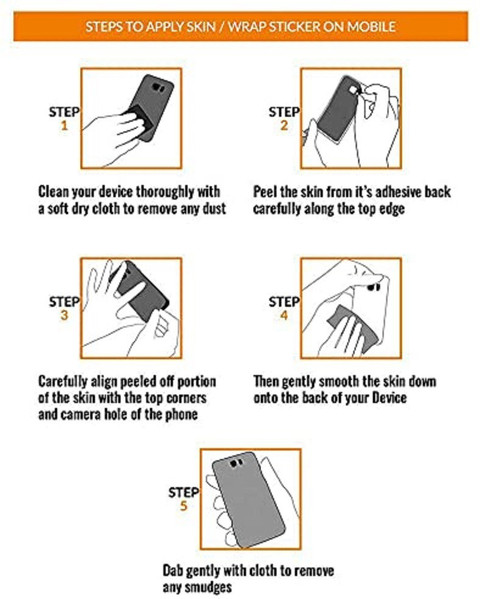 STEPS TO APPLY SKIN / WRAP STICKER ON MOBILE

STEP 1

Clean your device thoroughly with a soft dry cloth to remove any dust

STEP 2

Peel the skin from it's adhesive back carefully along the top edge

STEP 3

Carefully align peeled off portion of the skin with the top corners and camera hole of the phone

STEP 4

Then gently smooth the skin down onto the back of your Device

STEP 5

Dab gently with cloth to remove any smudges