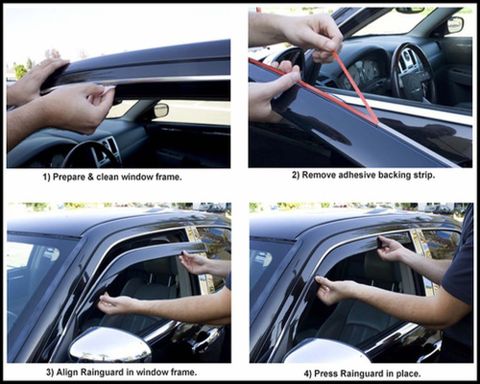 1) Prepare & clean window frame.

2) Remove adhesive backing strip.

3) Align Rainguard in window frame.

4) Press Rainguard in place.