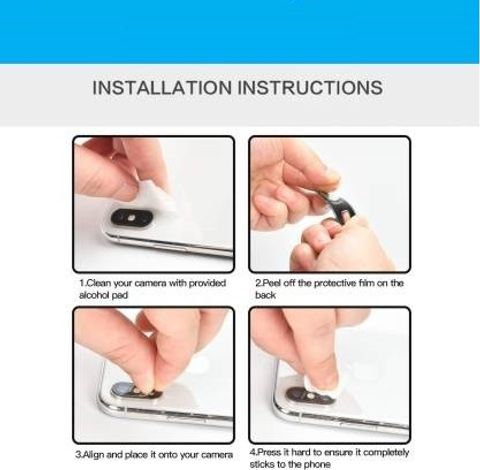 INSTALLATION INSTRUCTIONS

1.Clean your camera with provided alcohol pad

2.Peel off the protective film on the back

3.Align and place it onto your camera

4.Press it hard to ensure it completely sticks to the phone