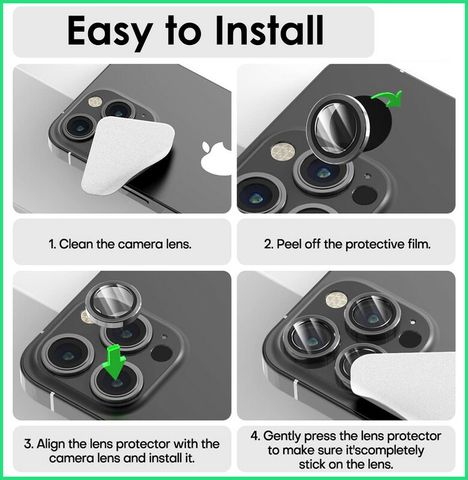 Easy to Install

1. Clean the camera lens.

2. Peel off the protective film.

3. Align the lens protector with the camera lens and install it.

4. Gently press the lens protector to make sure it'scompletely stick on the lens.