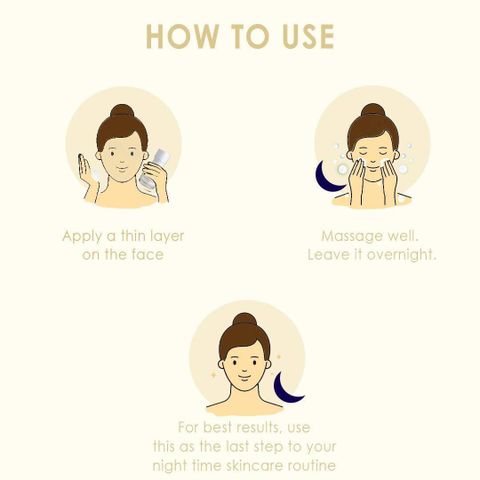 HOW TO USE

Apply a thin layer on the face

Massage well. Leave it overnight.

For best results, use this as the last step to your night time skincare routine