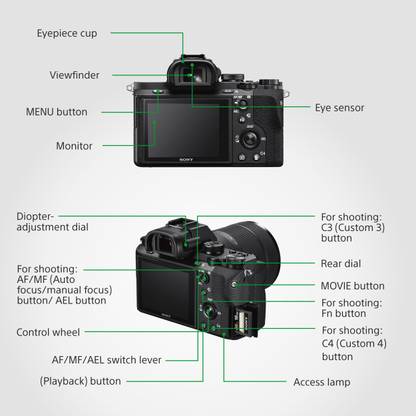 Eyepiece cup

Viewfinder

MENU button

Monitor

Eye sensor

SONY

Diopter-adjustment dial

For shooting: AF/MF (Auto focus/manual focus) button/ AEL button

Control wheel

AF/MF/AEL switch lever

(Playback) button

For shooting: C3 (Custom 3) button

Rear dial

MOVIE button

For shooting: Fn button

For shooting: C4 (Custom 4) button

Access lamp