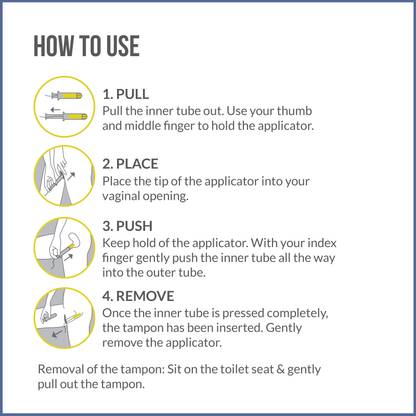 HOW TO USE

1. PULL
Pull the inner tube out. Use your thumb and middle finger to hold the applicator.

2. PLACE
Place the tip of the applicator into your vaginal opening.

3. PUSH
Keep hold of the applicator. With your index finger gently push the inner tube all the way into the outer tube.

4. REMOVE
Once the inner tube is pressed completely, the tampon has been inserted. Gently remove the applicator.

Removal of the tampon: Sit on the toilet seat & gently pull out the tampon.