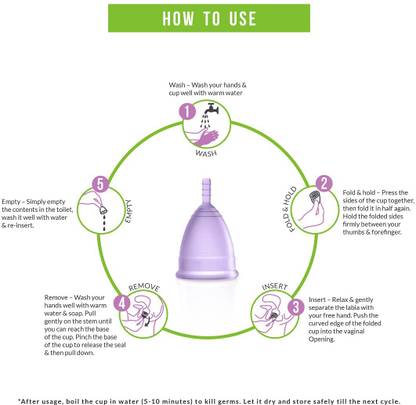 HOW TO USE

Wash – Wash your hands & cup well with warm water

1

WASH

2

FOLD & HOLD

Fold & hold – Press the sides of the cup together, then fold it in half again. Hold the folded sides firmly between your thumbs & forefinger.

3

INSERT

Insert – Relax & gently separate the labia with your free hand. Push the curved edge of the folded cup into the vaginal Opening.

4

REMOVE

Remove – Wash your hands well with warm water & soap. Pull gently on the stem until you can reach the base of the cup. Pinch the base of the cup to release the seal & then pull down.

5

EMPTY

Empty – Simply empty the contents in the toilet, wash it well with water & re-insert.

*After usage, boil the cup in water (5-10 minutes) to kill germs. Let it dry and store safely till the next cycle.