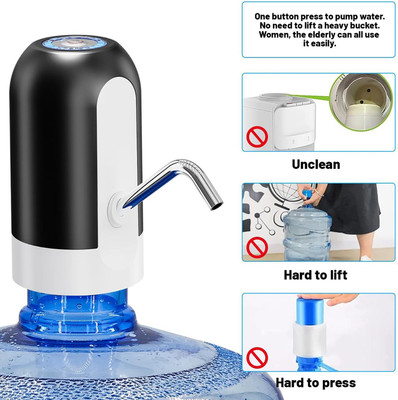 One button press to pump water. No need to lift a heavy bucket. Women, the elderly can all use it easily.

Unclean

Hard to lift

Hard to press