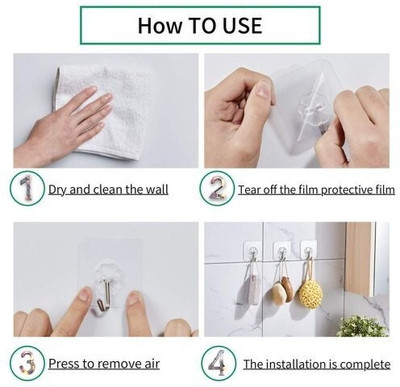 How TO USE

1 Dry and clean the wall

2 Tear off the film protective film

3 Press to remove air

4 The installation is complete