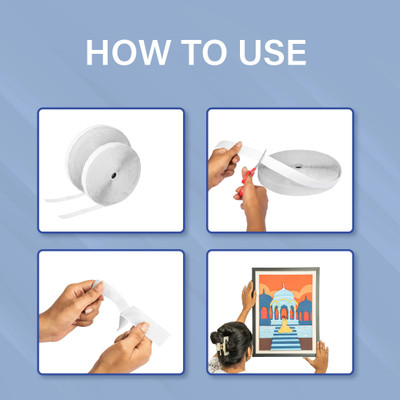 HOW TO USE