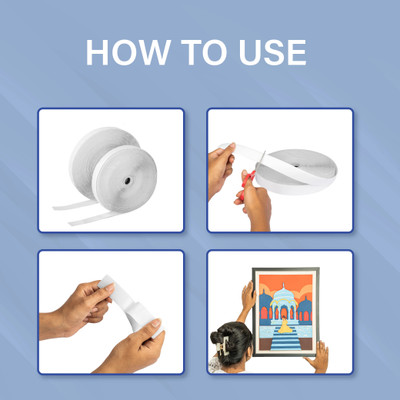 HOW TO USE