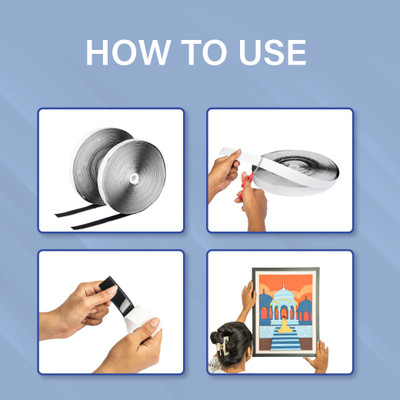 HOW TO USE