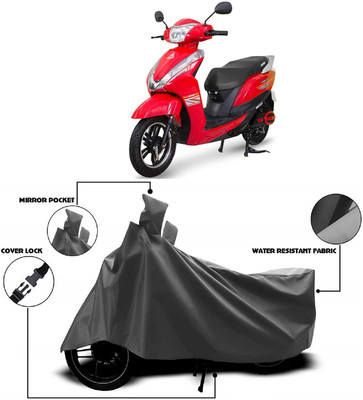 MIRROR POCKET

COVER LOCK

WATER RESISTANT FABRIC