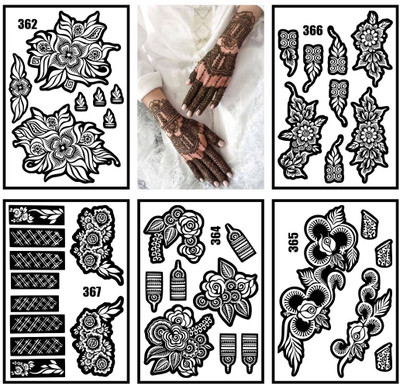 362

366

367

364

365