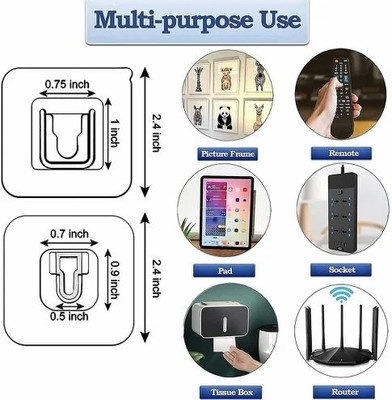 Multi-purpose Use

0.75 inch

1 inch

2.4 inch

0.7 inch

0.9 inch

0.5 inch

2.4 inch

Picture Frame

Remote

Pad

Socket

Tissue Box

Router