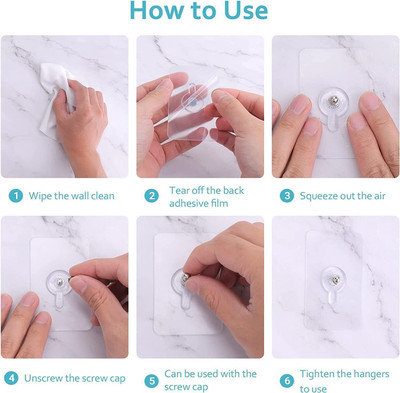 How to Use

1 Wipe the wall clean

2 Tear off the back adhesive film

3 Squeeze out the air

4 Unscrew the screw cap

5 Can be used with the screw cap

6 Tighten the hangers to use