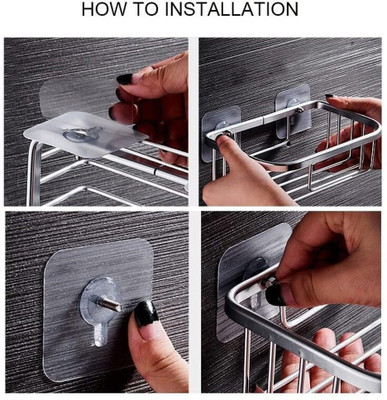 HOW TO INSTALLATION