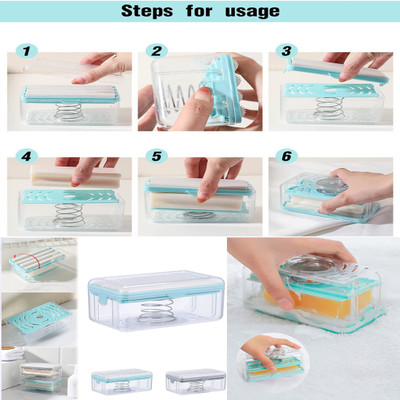 Steps for usage

1

2

3

4

5

6