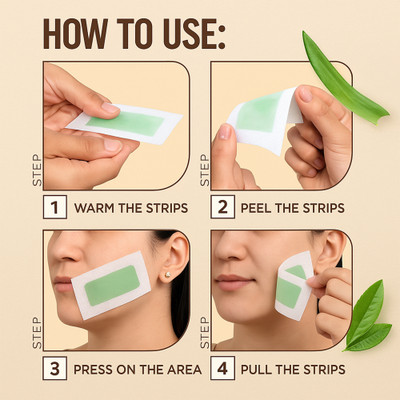 HOW TO USE:

STEP
1 WARM THE STRIPS

STEP
2 PEEL THE STRIPS

STEP
3 PRESS ON THE AREA

STEP
4 PULL THE STRIPS