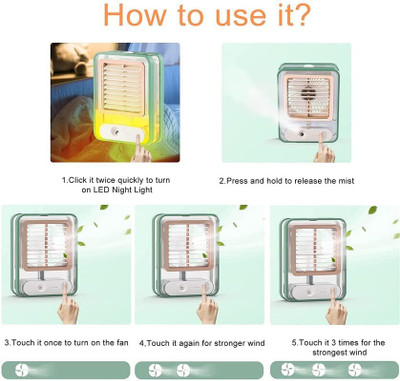 How to use it?

1.Click it twice quickly to turn on LED Night Light

2.Press and hold to release the mist

3.Touch it once to turn on the fan

4.Touch it again for stronger wind

5.Touch it 3 times for the strongest wind