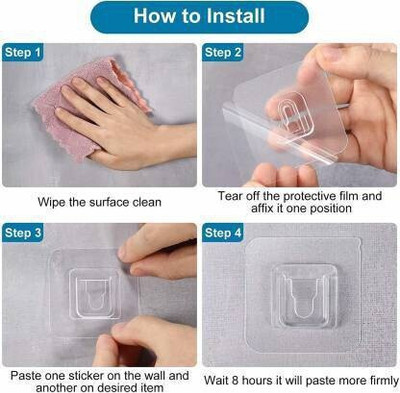 How to Install

Step 1

Wipe the surface clean

Step 2

Tear off the protective film and affix it one position

Step 3

Paste one sticker on the wall and another on desired item

Step 4

Wait 8 hours it will paste more firmly